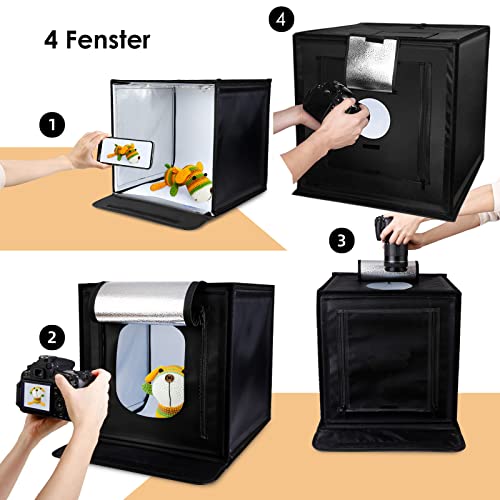 4 Fenster

4

1

3

2