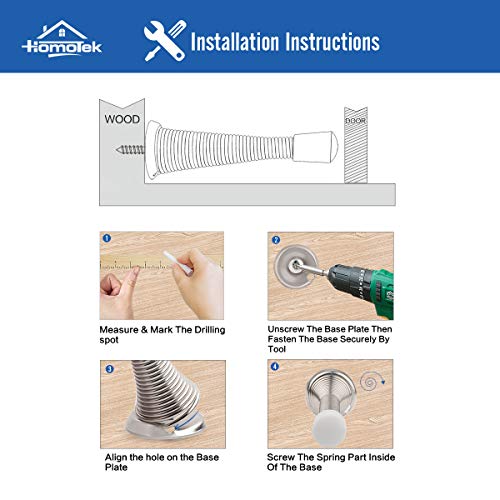 HomoTek

Installation Instructions

WOOD

DOOR

1

Measure & Mark The Drilling spot

2

Unscrew The Base Plate Then Fasten The Base Securely By Tool

3

Align the hole on the Base Plate

4

Screw The Spring Part Inside Of The Base