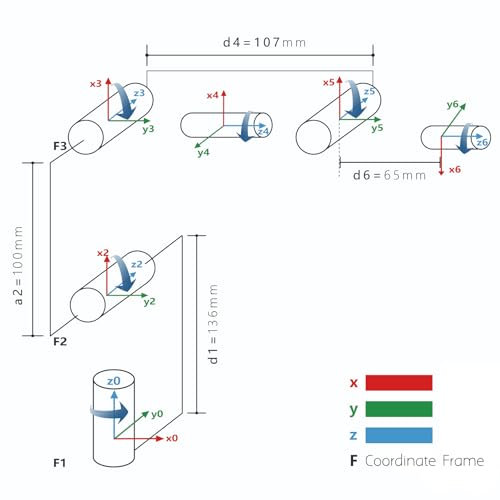 d4 = 107mm

x3
z3
y3
F3

x4
z4
y4

x5
z5
y5

y6
z6
x6

d6 = 65mm

a2 = 100mm

x2
z2
y2
F2

d1 = 136mm

z0
y0
x0
F1

x
y
z
F Coordinate Frame