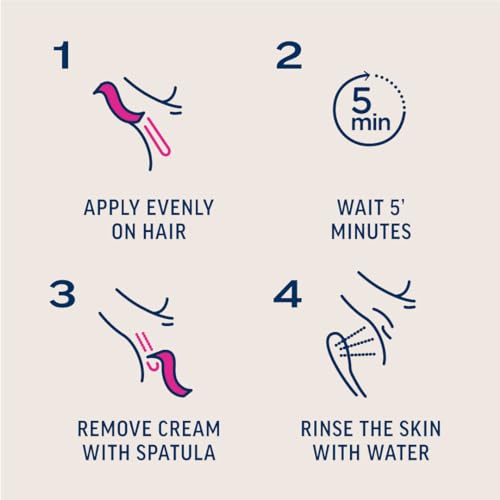 1

APPLY EVENLY ON HAIR

2

5 min

WAIT 5' MINUTES

3

REMOVE CREAM WITH SPATULA

4

RINSE THE SKIN WITH WATER