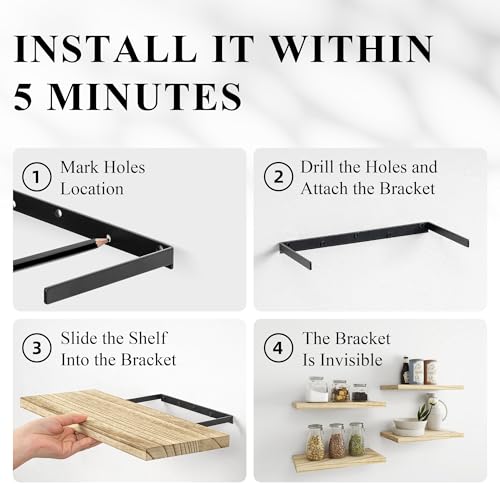 INSTALL IT WITHIN 5 MINUTES

1 Mark Holes Location

2 Drill the Holes and Attach the Bracket

3 Slide the Shelf Into the Bracket

4 The Bracket Is Invisible