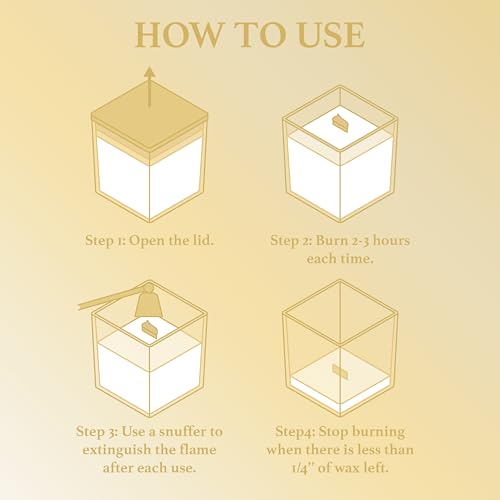 HOW TO USE

Step 1: Open the lid.

Step 2: Burn 2-3 hours each time.

Step 3: Use a snuffer to extinguish the flame after each use.

Step4: Stop burning when there is less than 1/4" of wax left.