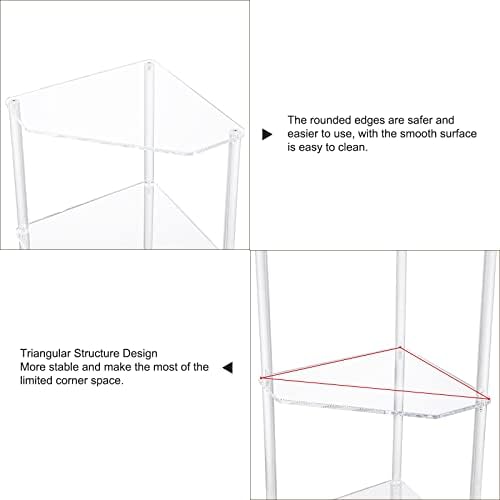 The rounded edges are safer and easier to use, with the smooth surface is easy to clean.

Triangular Structure Design
More stable and make the most of the limited corner space.