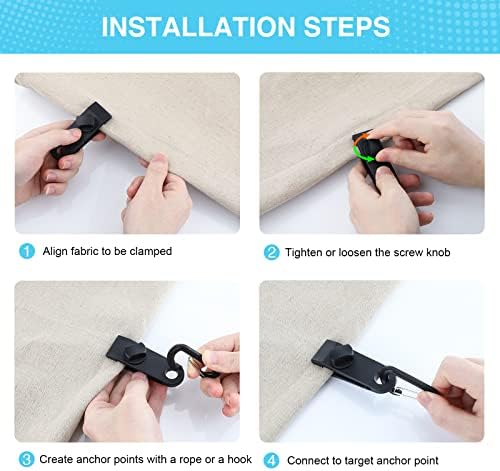 INSTALLATION STEPS

1 Align fabric to be clamped

2 Tighten or loosen the screw knob

3 Create anchor points with a rope or a hook

4 Connect to target anchor point