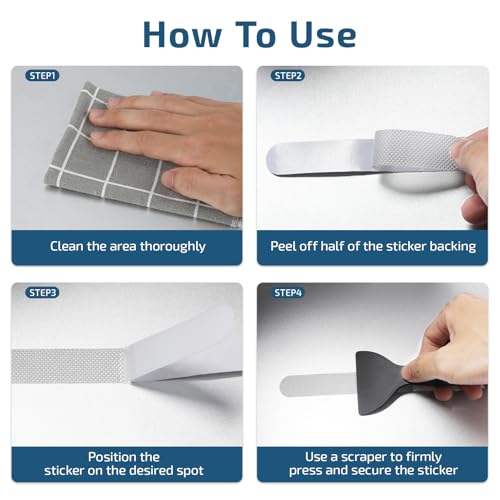 How To Use

STEP1

Clean the area thoroughly

STEP2

Peel off half of the sticker backing

STEP3

Position the sticker on the desired spot

STEP4

Use a scraper to firmly press and secure the sticker