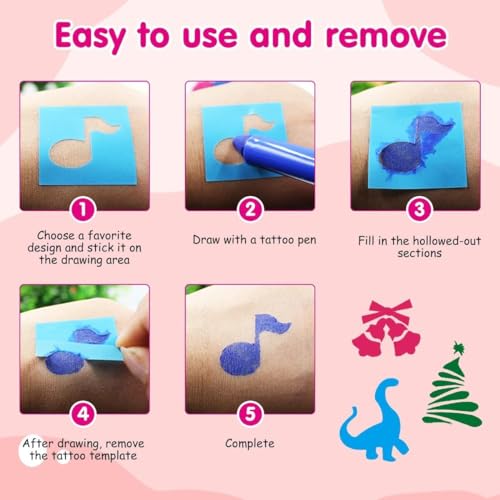 Easy to use and remove

1
Choose a favorite design and stick it on the drawing area

2
Draw with a tattoo pen

3
Fill in the hollowed-out sections

4
After drawing, remove the tattoo template

5
Complete