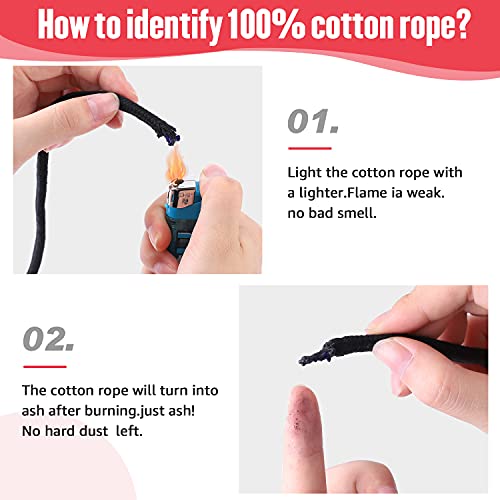 How to identify 100% cotton rope?

01.

Light the cotton rope with a lighter.Flame ia weak. no bad smell.

02.

The cotton rope will turn into ash after burning.just ash! No hard dust left.