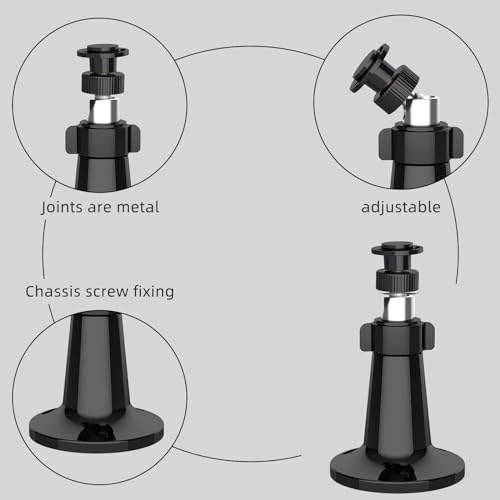 Joints are metal

adjustable

Chassis screw fixing