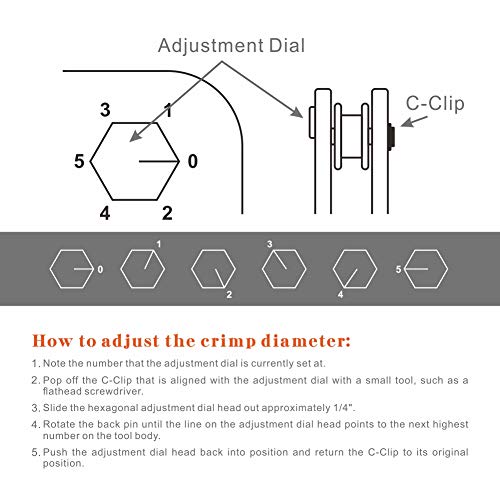 Adjustment Dial

C-Clip

3 1
5 0
4 2

0 1 2 3 4 5

How to adjust the crimp diameter:

1. Note the number that the adjustment dial is currently set at.

2. Pop off the C-Clip that is aligned with the adjustment dial with a small tool, such as a flathead screwdriver.

3. Slide the hexagonal adjustment dial head out approximately 1/4".

4. Rotate the back pin until the line on the adjustment dial head points to the next highest number on the tool body.

5. Push the adjustment dial head back into position and return the C-Clip to its original position.