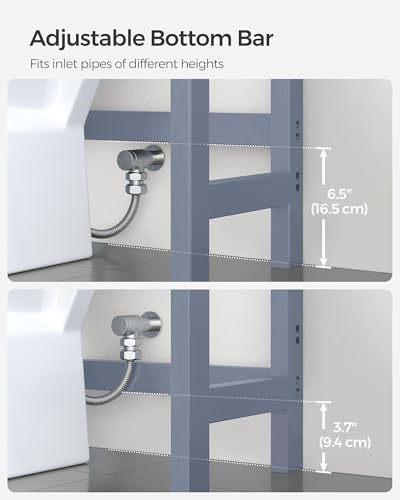 Adjustable Bottom Bar

Fits inlet pipes of different heights

6.5"
(16.5 cm)

3.7"
(9.4 cm)