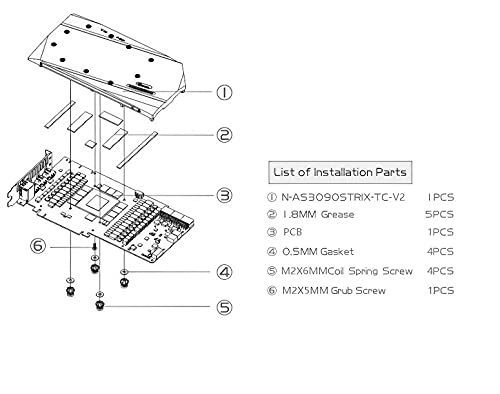 ①

②

③

⑥

④

⑤

List of Installation Parts

| | |
|---|---|
| ① N-AS3090STRIX-TC-V2 | 1PCS |
| ② 1.8MM Grease | 5PCS |
| ③ PCB | 1PCS |
| ④ 0.5MM Gasket | 4PCS |
| ⑤ M2X6MMCoil Spring Screw | 4PCS |
| ⑥ M2X5MM Grub Screw | 1PCS |