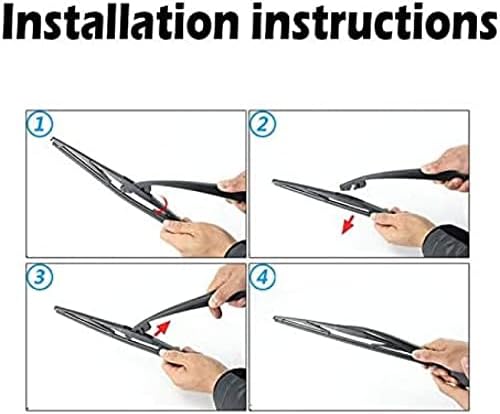 Installation instructions

1

2

3

4