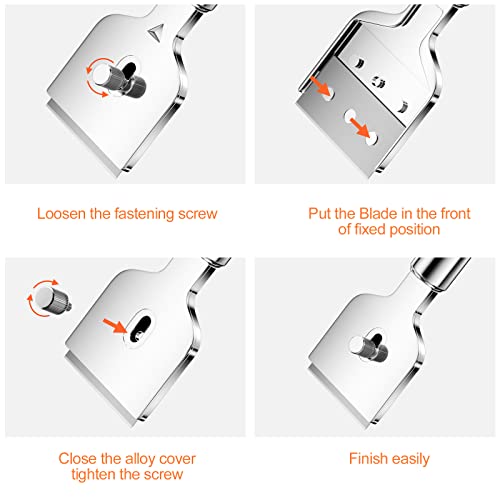 Loosen the fastening screw

Put the Blade in the front of fixed position

Close the alloy cover tighten the screw

Finish easily