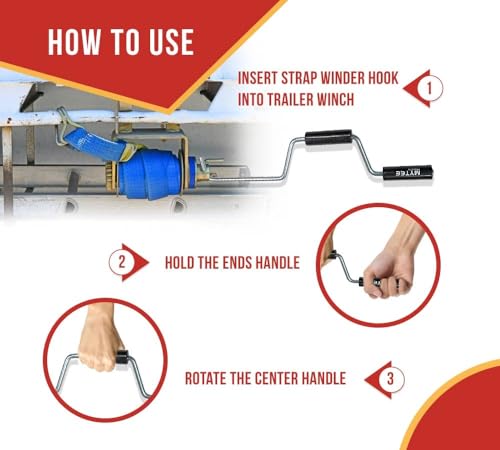 HOW TO USE

INSERT STRAP WINDER HOOK INTO TRAILER WINCH

1

MYTEE

2

HOLD THE ENDS HANDLE

ROTATE THE CENTER HANDLE

3