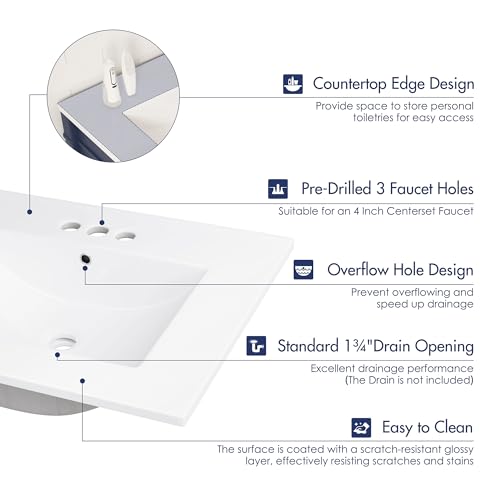 Countertop Edge Design

Provide space to store personal toiletries for easy access

Pre-Drilled 3 Faucet Holes

Suitable for an 4 Inch Centerset Faucet

Overflow Hole Design

Prevent overflowing and speed up drainage

Standard 1¾"Drain Opening

Excellent drainage performance (The Drain is not included)

Easy to Clean

The surface is coated with a scratch-resistant glossy layer, effectively resisting scratches and stains