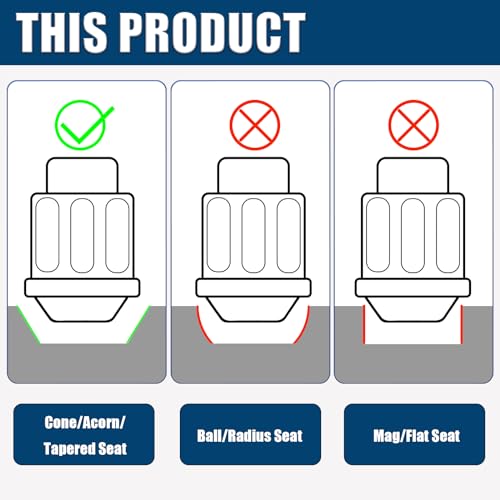 THIS PRODUCT

Cone/Acorn/ Tapered Seat

Ball/Radius Seat

Mag/Flat Seat