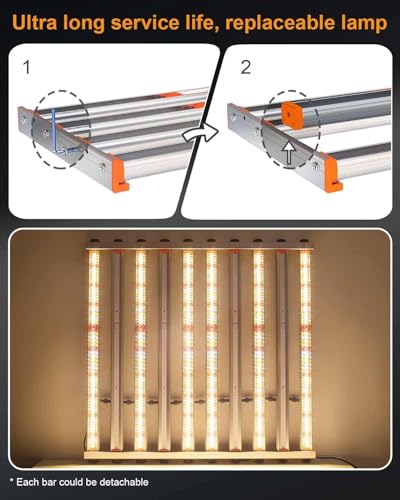 Ultra long service life, replaceable lamp

1

2

* Each bar could be detachable