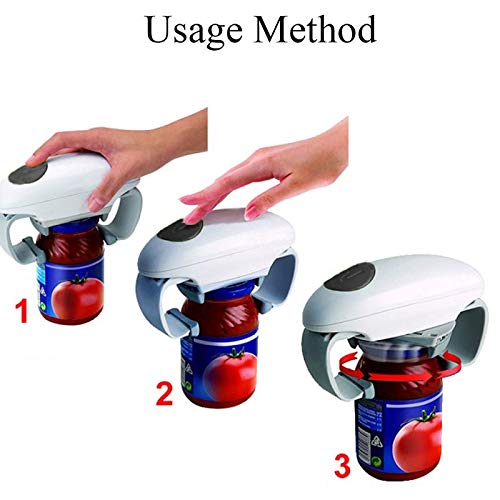 Usage Method

1

2

3