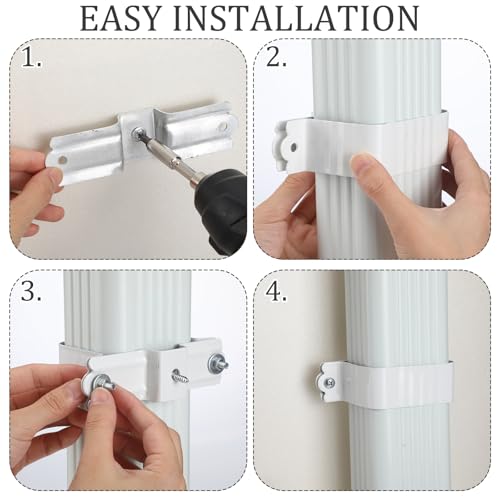 EASY INSTALLATION

1.

2.

3.

4.