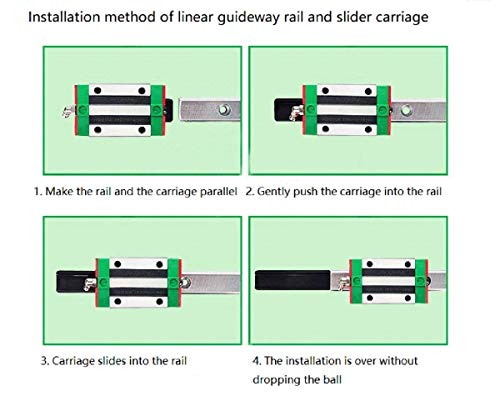 Installation method of linear guideway rail and slider carriage

1. Make the rail and the carriage parallel

2. Gently push the carriage into the rail

3. Carriage slides into the rail

4. The installation is over without dropping the ball