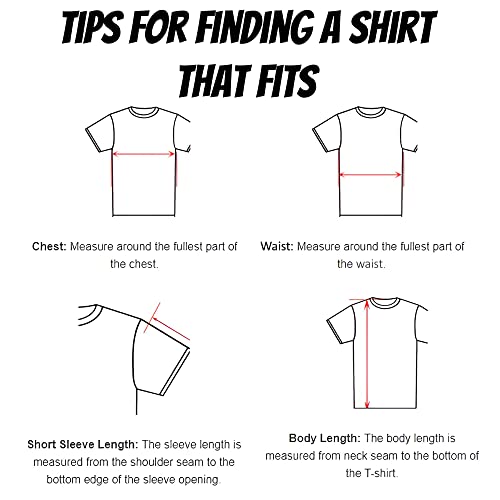 TIPS FOR FINDING A SHIRT THAT FITS

Chest: Measure around the fullest part of the chest.

Waist: Measure around the fullest part of the waist.

Short Sleeve Length: The sleeve length is measured from the shoulder seam to the bottom edge of the sleeve opening.

Body Length: The body length is measured from neck seam to the bottom of the T-shirt.