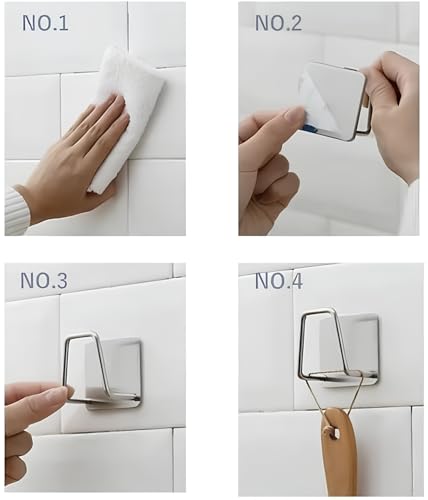 NO.1

NO.2

NO.3

NO.4