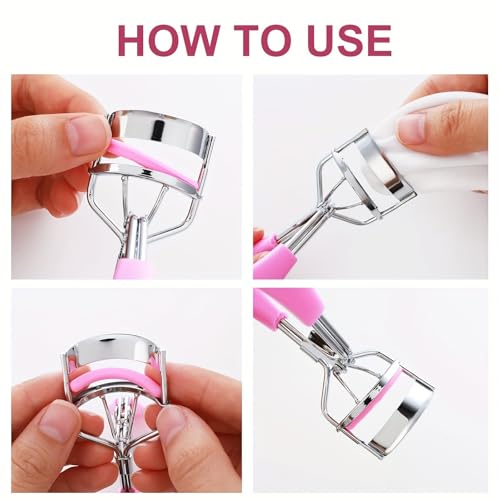 HOW TO USE