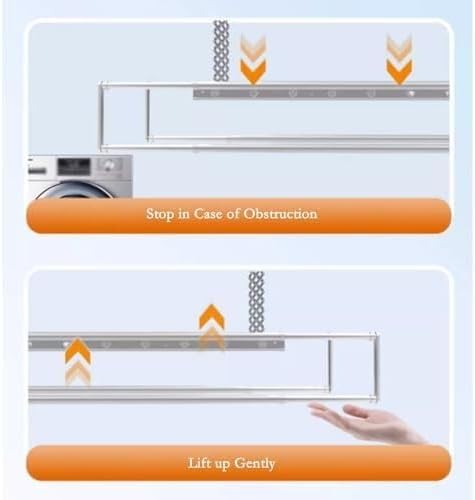 Stop in Case of Obstruction

Lift up Gently