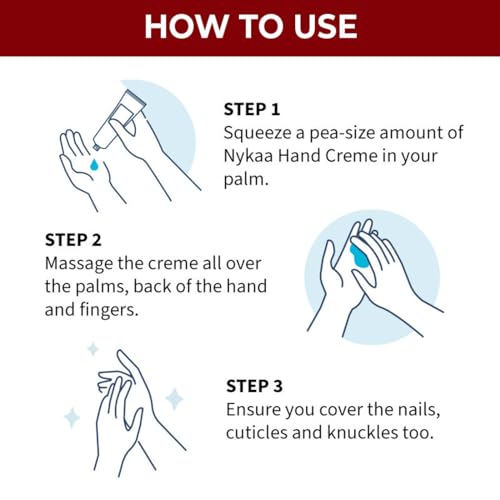 HOW TO USE

STEP 1
Squeeze a pea-size amount of Nykaa Hand Creme in your palm.

STEP 2
Massage the creme all over the palms, back of the hand and fingers.

STEP 3
Ensure you cover the nails, cuticles and knuckles too.