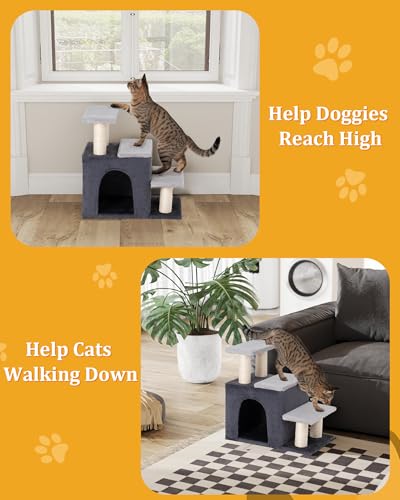 Help Doggies Reach High

Help Cats Walking Down