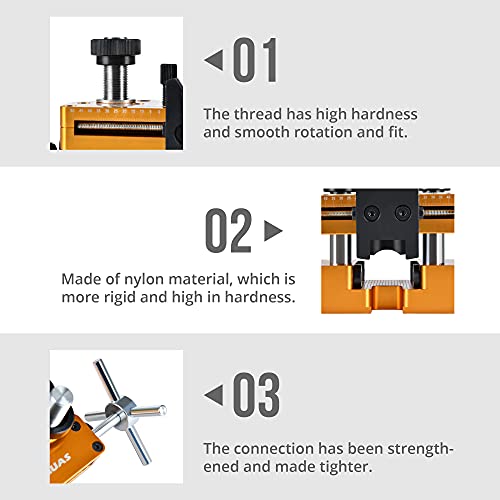 01

The thread has high hardness and smooth rotation and fit.

02

Made of nylon material, which is more rigid and high in hardness.

03

The connection has been strengthened and made tighter.

UAS