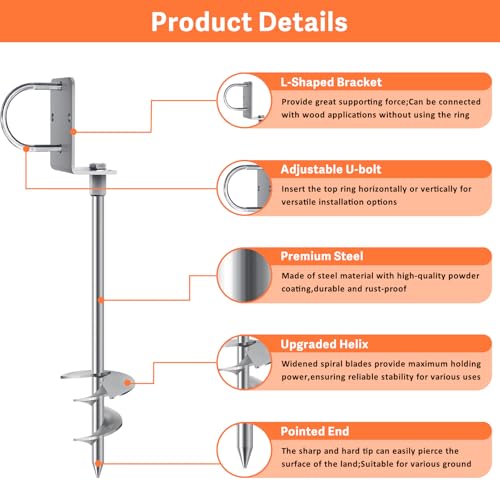 Product Details

L-Shaped Bracket

Provide great supporting force;Can be connected with wood applications without using the ring

Adjustable U-bolt

Insert the top ring horizontally or vertically for versatile installation options

Premium Steel

Made of steel material with high-quality powder coating,durable and rust-proof

Upgraded Helix

Widened spiral blades provide maximum holding power,ensuring reliable stability for various uses

Pointed End

The sharp and hard tip can easily pierce the surface of the land;Suitable for various ground