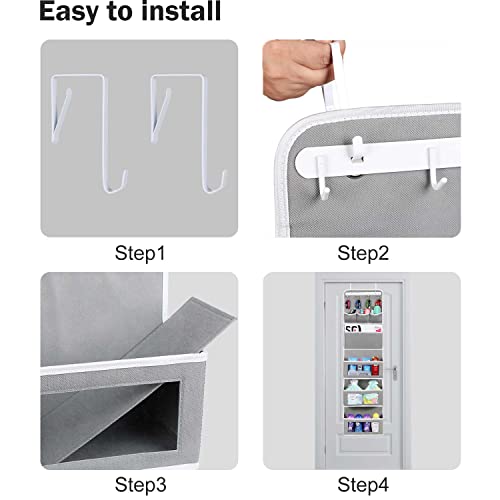 Easy to install

Step1

Step2

Step3

Step4