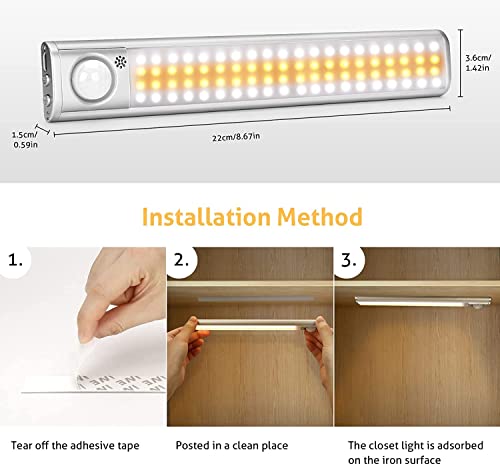 3.6cm/
1.42in

1.5cm/
0.59in

22cm/8.67in

Installation Method

1.

2.

3.

Tear off the adhesive tape

Posted in a clean place

The closet light is adsorbed on the iron surface