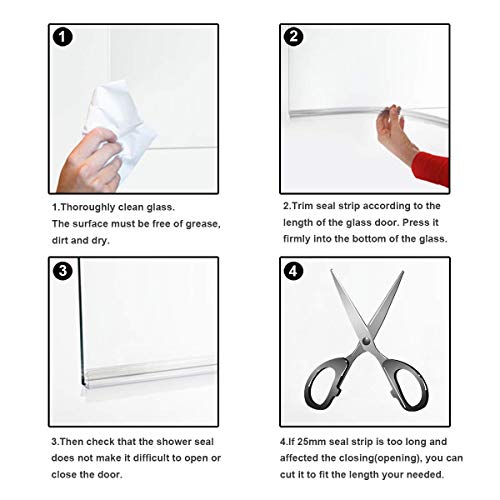 1

1.Thoroughly clean glass.
The surface must be free of grease, dirt and dry.

2

2.Trim seal strip according to the length of the glass door. Press it firmly into the bottom of the glass.

3

3.Then check that the shower seal does not make it difficult to open or close the door.

4

4.If 25mm seal strip is too long and affected the closing(opening), you can cut it to fit the length your needed.