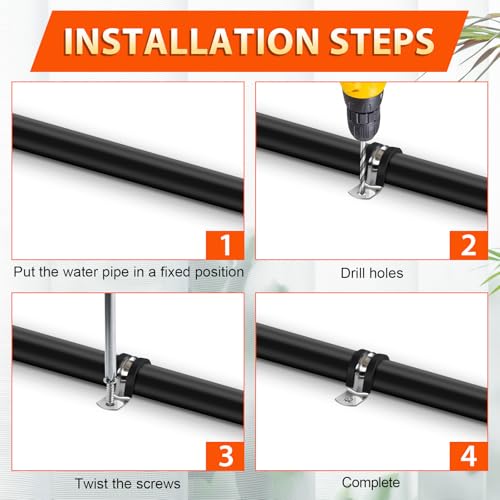 INSTALLATION STEPS

1

Put the water pipe in a fixed position

2

Drill holes

3

Twist the screws

4

Complete