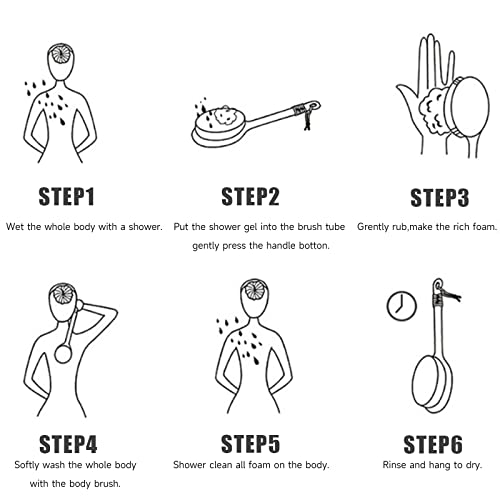 STEP1
Wet the whole body with a shower.

STEP2
Put the shower gel into the brush tube gently press the handle botton.

STEP3
Grently rub,make the rich foam.

STEP4
Softly wash the whole body with the body brush.

STEP5
Shower clean all foam on the body.

STEP6
Rinse and hang to dry.