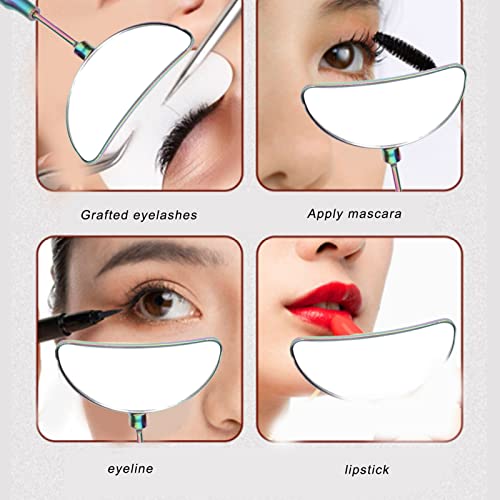 Grafted eyelashes

Apply mascara

eyeline

lipstick