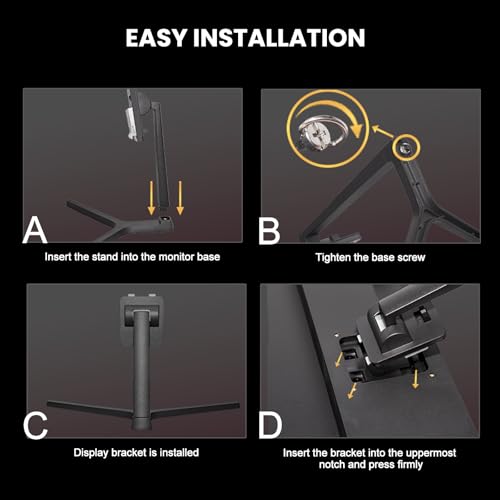 EASY INSTALLATION

A

Insert the stand into the monitor base

B

Tighten the base screw

C

Display bracket is installed

D

Insert the bracket into the uppermost notch and press firmly