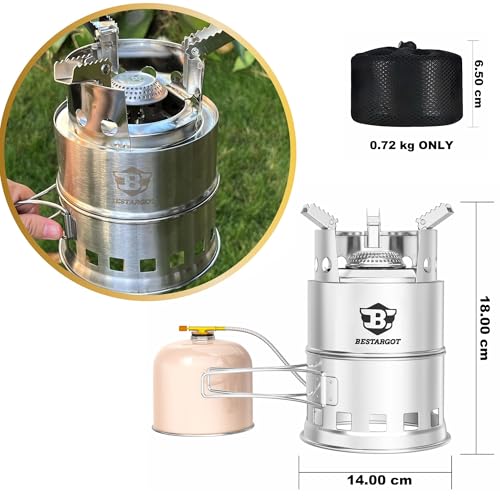 B
BESTARGOT

6.50 cm

0.72 kg ONLY

B
BESTARGOT

18.00 cm

14.00 cm