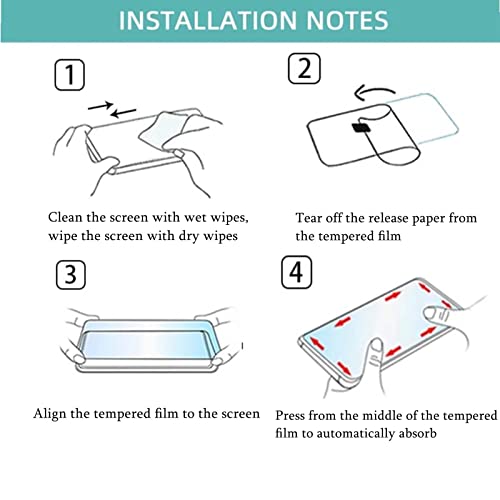 INSTALLATION NOTES

1

Clean the screen with wet wipes, wipe the screen with dry wipes

2

Tear off the release paper from the tempered film

3

Align the tempered film to the screen

4

Press from the middle of the tempered film to automatically absorb