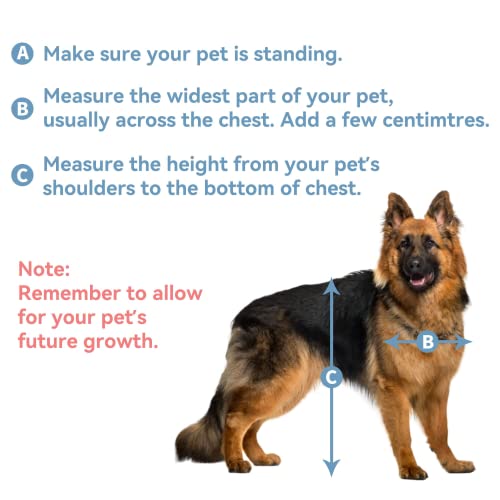 A Make sure your pet is standing.

B Measure the widest part of your pet, usually across the chest. Add a few centimtres.

C Measure the height from your pet's shoulders to the bottom of chest.

Note:
Remember to allow for your pet's future growth.

B

C