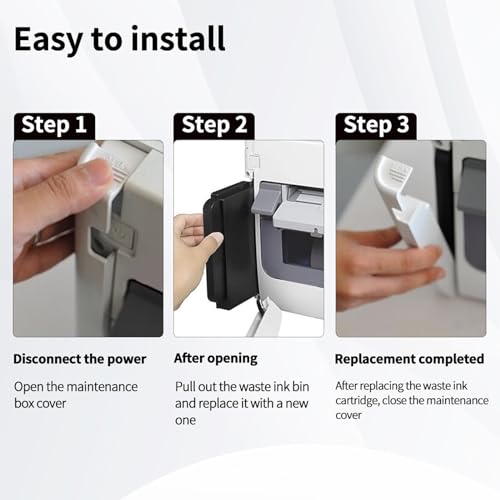 Easy to install

Step 1

Disconnect the power

Open the maintenance box cover

Step 2

After opening

Pull out the waste ink bin and replace it with a new one

Step 3

Replacement completed

After replacing the waste ink cartridge, close the maintenance cover