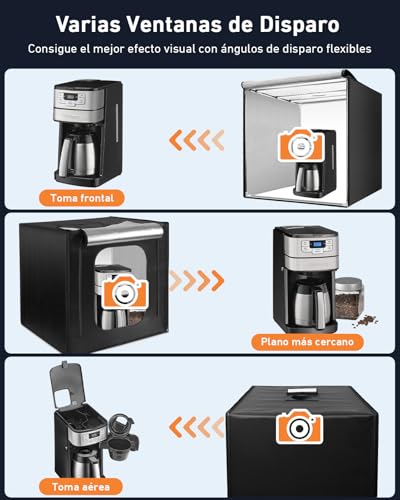 Varias Ventanas de Disparo

Consigue el mejor efecto visual con ángulos de disparo flexibles

Toma frontal

Plano más cercano

Toma aérea