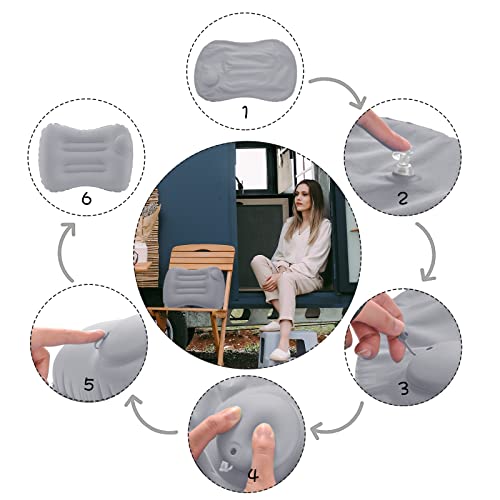 1

2

3

4

5

6