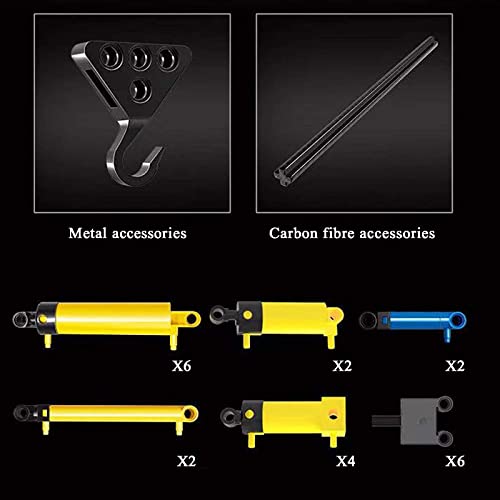 Metal accessories

Carbon fibre accessories

X6

X2

X2

X2

X4

X6