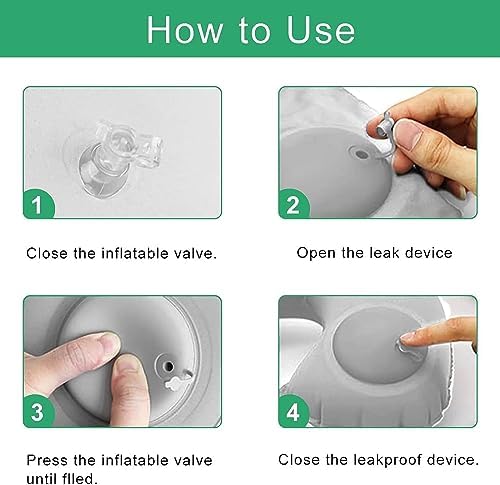 How to Use

1

Close the inflatable valve.

2

Open the leak device

3

Press the inflatable valve until flled.

4

Close the leakproof device.