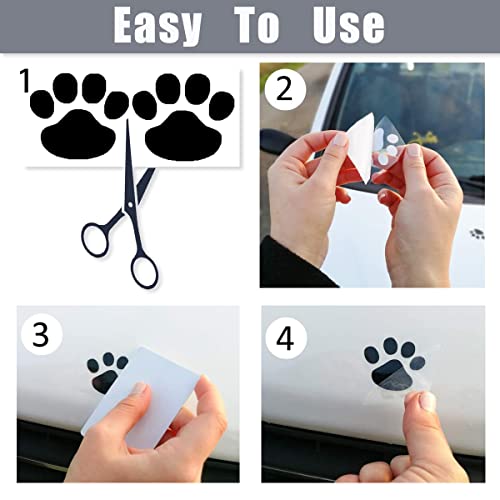 Easy To Use

1

2

3

4