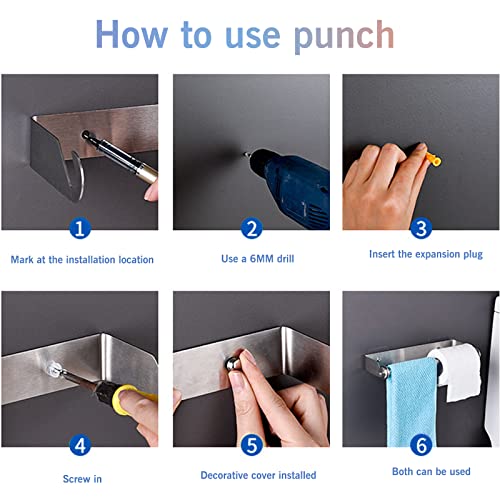 How to use punch

1

Mark at the installation location

2

Use a 6MM drill

3

Insert the expansion plug

4

Screw in

5

Decorative cover installed

6

Both can be used