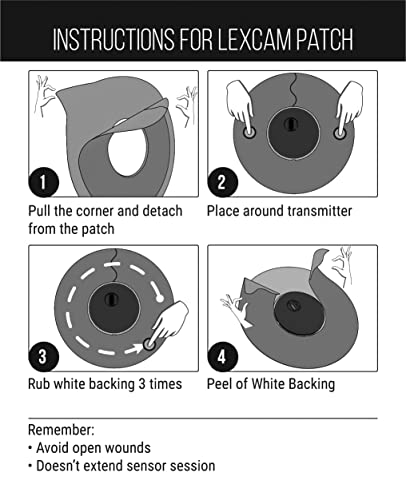 INSTRUCTIONS FOR LEXCAM PATCH

1
Pull the corner and detach from the patch

2
Place around transmitter

3
Rub white backing 3 times

4
Peel of White Backing

Remember:
• Avoid open wounds
• Doesn't extend sensor session